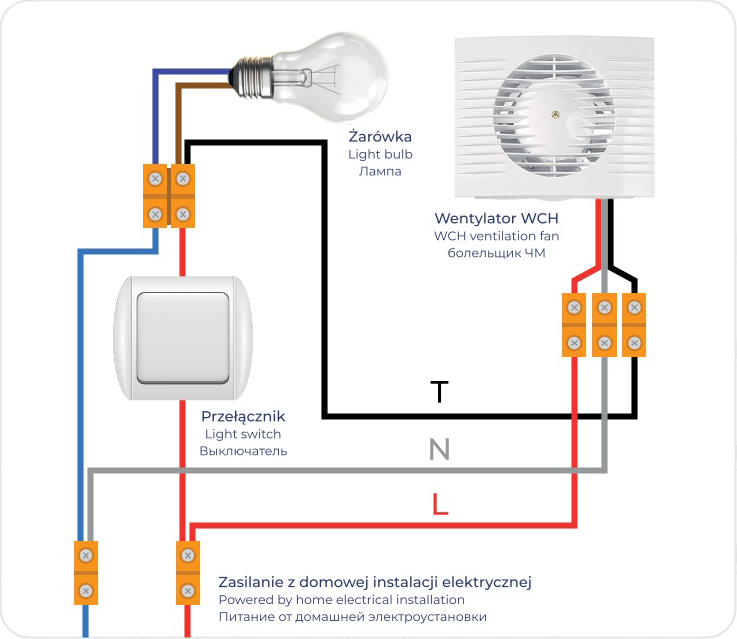 Żarówka
Light bulb
Лампа

Wentylator WCH
WCH ventilation fan
болельщик ЧМ

Przełącznik
Light switch
Выключатель

T

N

L

Zasilanie z domowej instalacji elektrycznej
Powered by home electrical installation
Питание от домашней электроустановки